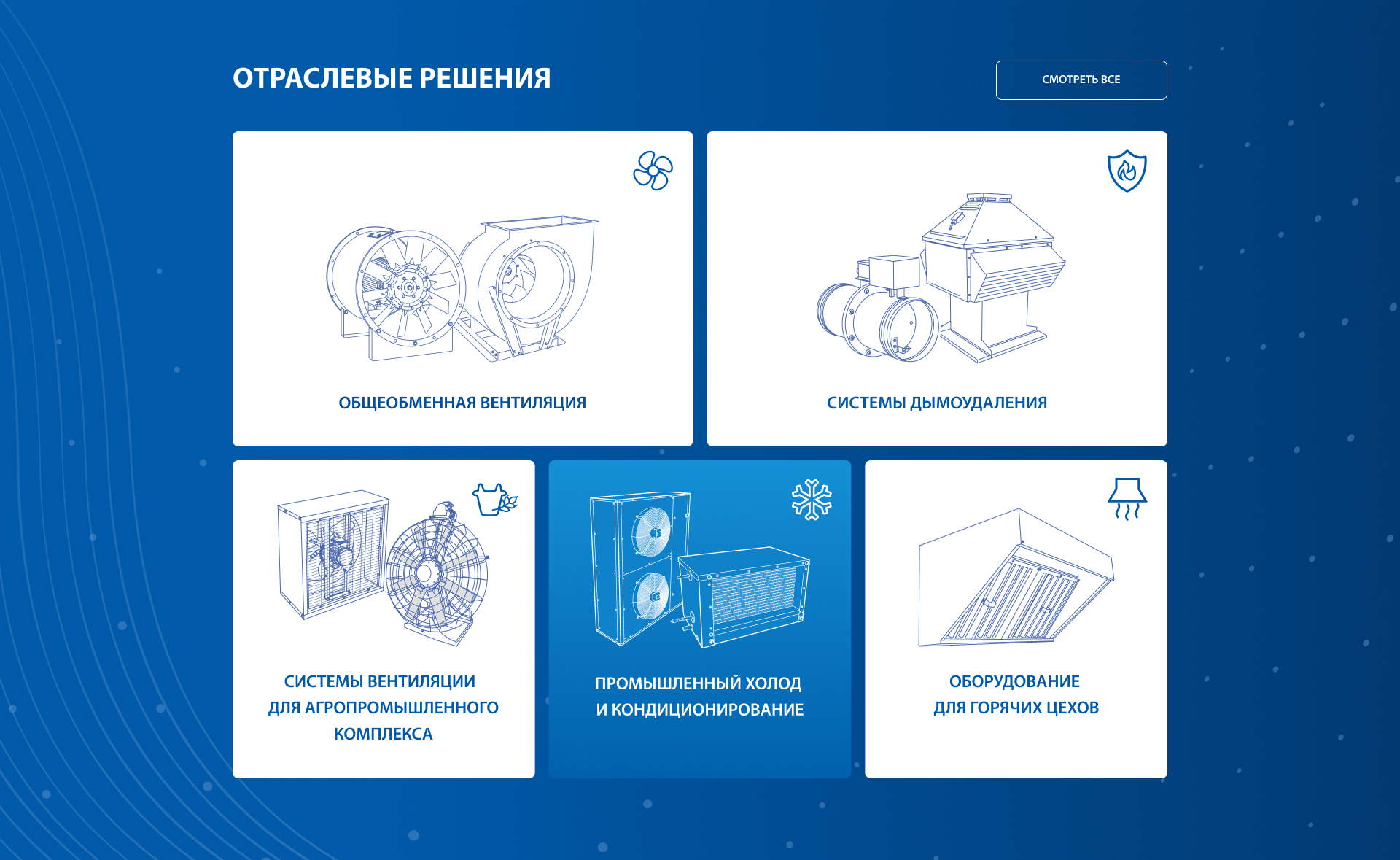 ОТРАСЛЕВЫЕ РЕШЕНИЯ

СМОТРЕТЬ ВСЕ

ОБЩЕОБМЕННАЯ ВЕНТИЛЯЦИЯ

СИСТЕМЫ ДЫМОУДАЛЕНИЯ

СИСТЕМЫ ВЕНТИЛЯЦИИ ДЛЯ АГРОПРОМЫШЛЕННОГО КОМПЛЕКСА

ПРОМЫШЛЕННЫЙ ХОЛОД И КОНДИЦИОНИРОВАНИЕ

ОБОРУДОВАНИЕ ДЛЯ ГОРЯЧИХ ЦЕХОВ